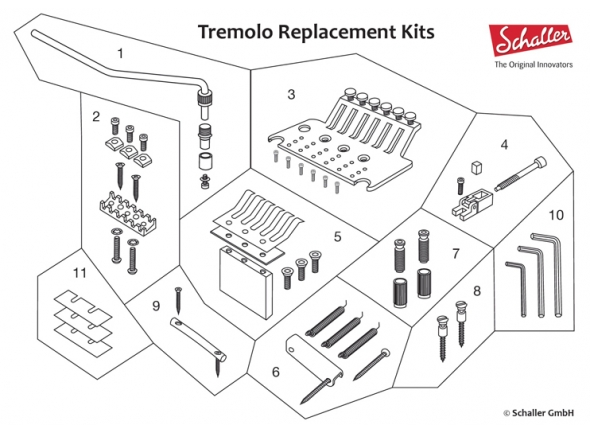 Tremolo Replacement Kits

Schaller
The Original Innovators

1

2

3

4

5

6

7

8

9

10

11

© Schaller GmbH